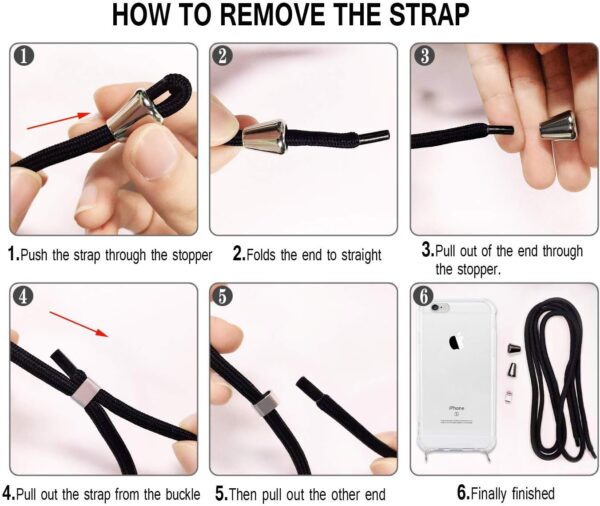 HOW TO REMOVE THE STRAP

1

2

3

1.Push the strap through the stopper

2.Folds the end to straight

3.Pull out of the end through the stopper.

4

5

6

iPhone

4.Pull out the strap from the buckle

5.Then pull out the other end

6.Finally finished