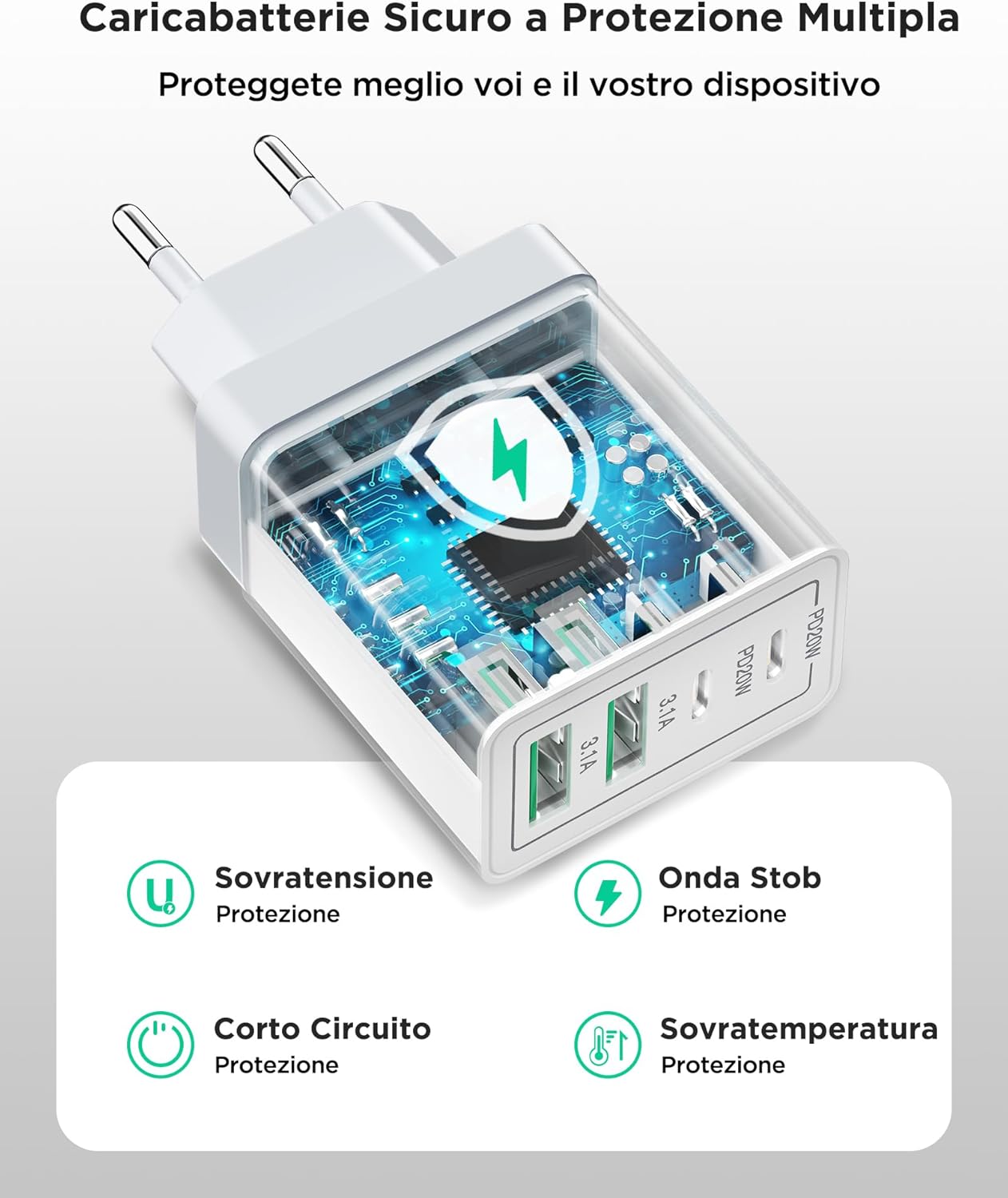 Caricabatterie Sicuro a Protezione Multipla

Proteggete meglio voi e il vostro dispositivo

PD20W
PD20W
3.1A
3.1A

Sovratensione
Protezione

Onda Stob
Protezione

Corto Circuito
Protezione

Sovratemperatura
Protezione