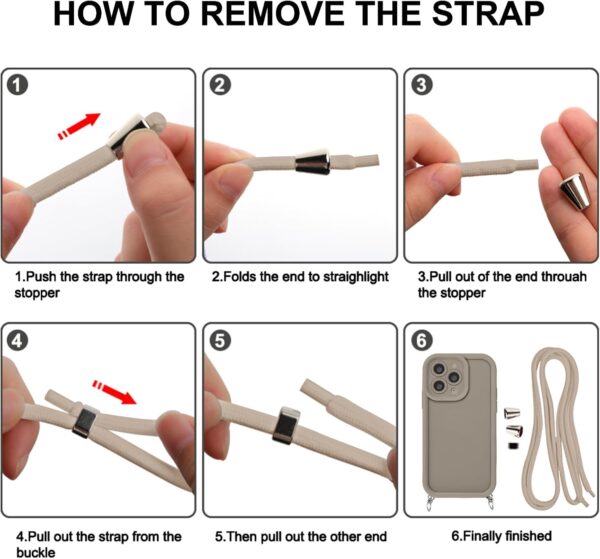 HOW TO REMOVE THE STRAP

1

2

3

1.Push the strap through the stopper

2.Folds the end to straighlight

3.Pull out of the end throuah the stopper

4

5

6

4.Pull out the strap from the buckle

5.Then pull out the other end

6.Finally finished