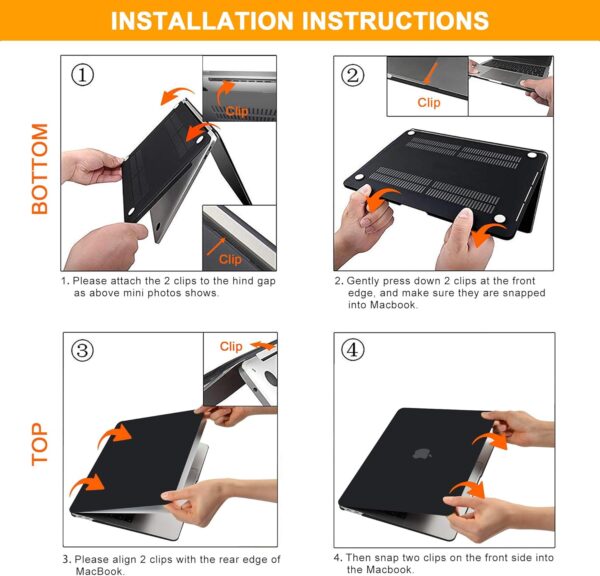 INSTALLATION INSTRUCTIONS

BOTTOM

①

Clip

Clip

1. Please attach the 2 clips to the hind gap as above mini photos shows.

②

Clip

2. Gently press down 2 clips at the front edge, and make sure they are snapped into Macbook.

TOP

③

Clip

3. Please align 2 clips with the rear edge of MacBook.

④

4. Then snap two clips on the front side into the Macbook.