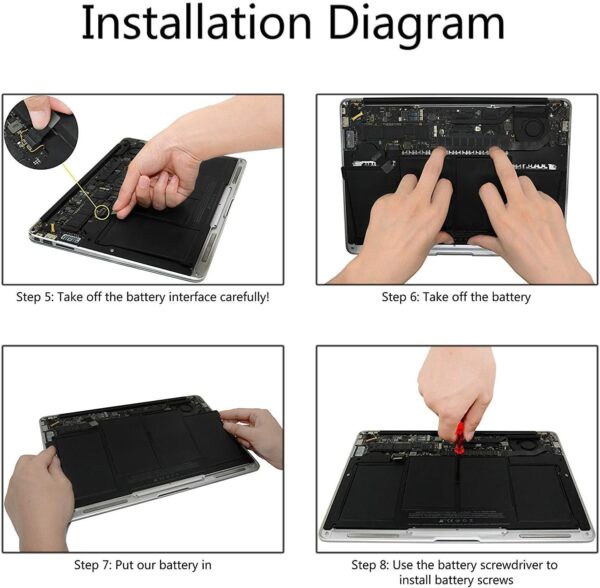 Installation Diagram

Step 5: Take off the battery interface carefully!

Step 6: Take off the battery

Step 7: Put our battery in

Step 8: Use the battery screwdriver to install battery screws