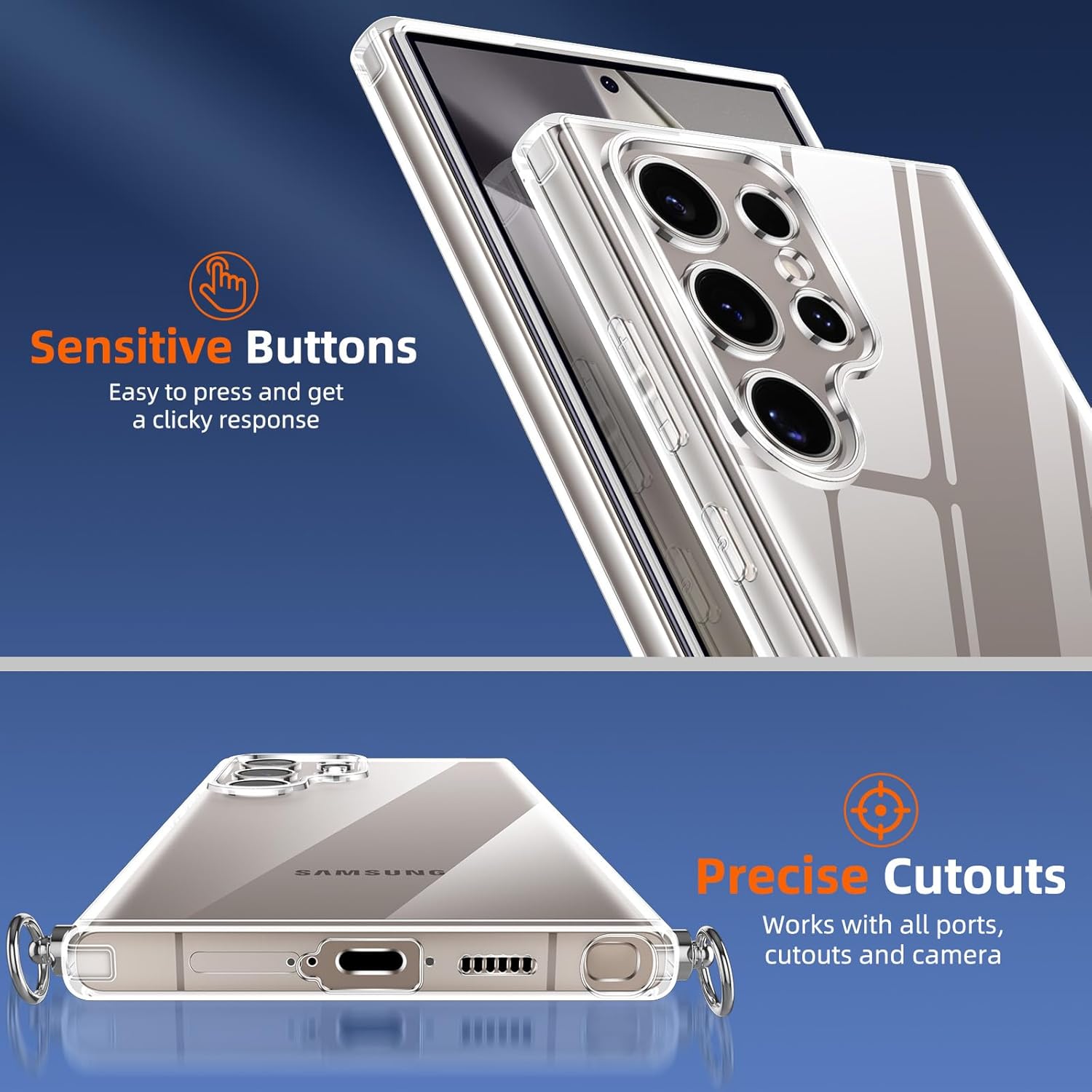 Sensitive Buttons
Easy to press and get a clicky response

SAMSUNG

Precise Cutouts
Works with all ports, cutouts and camera