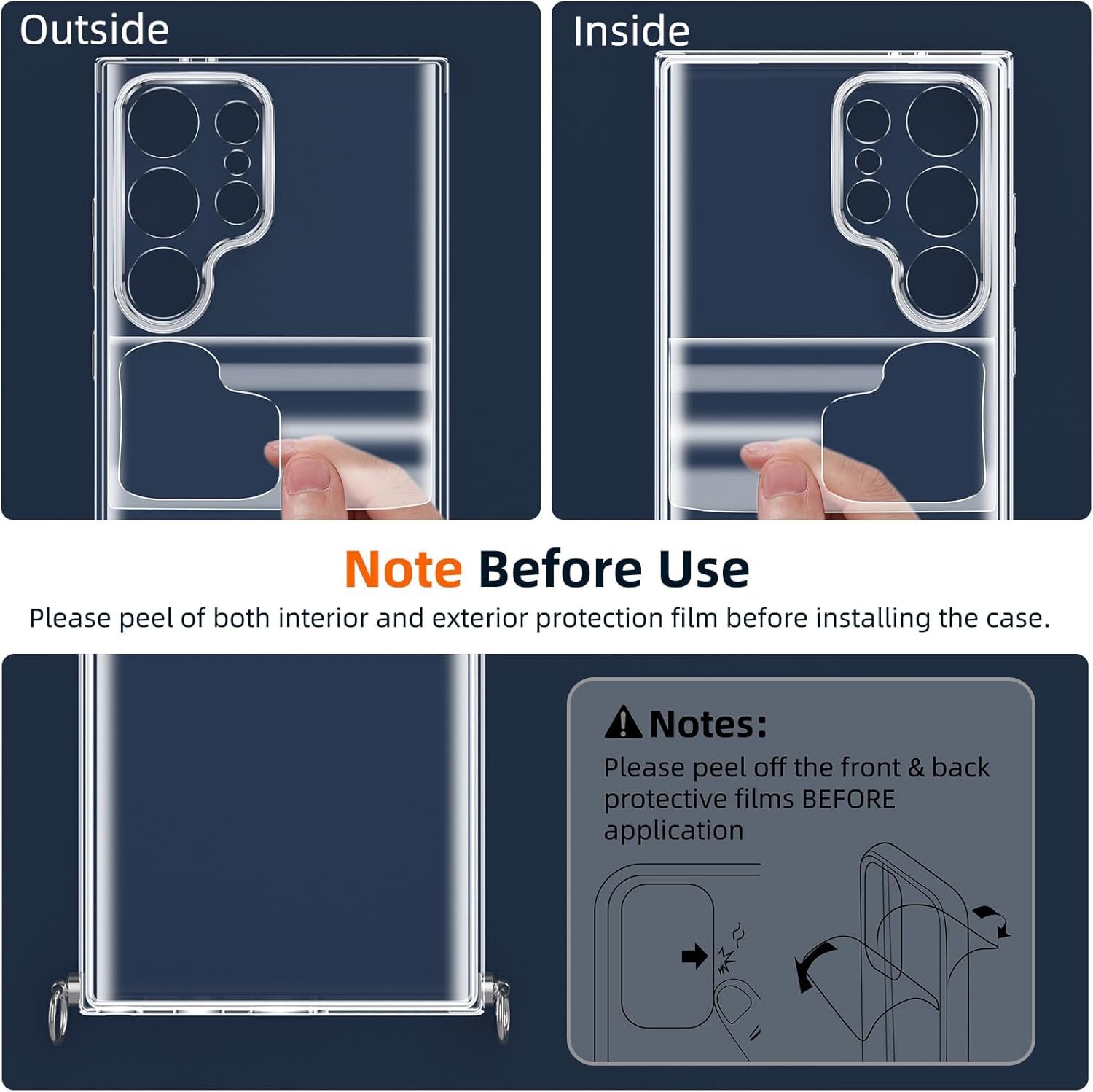 Outside

Inside

Note Before Use

Please peel of both interior and exterior protection film before installing the case.

Notes:

Please peel off the front & back protective films BEFORE application