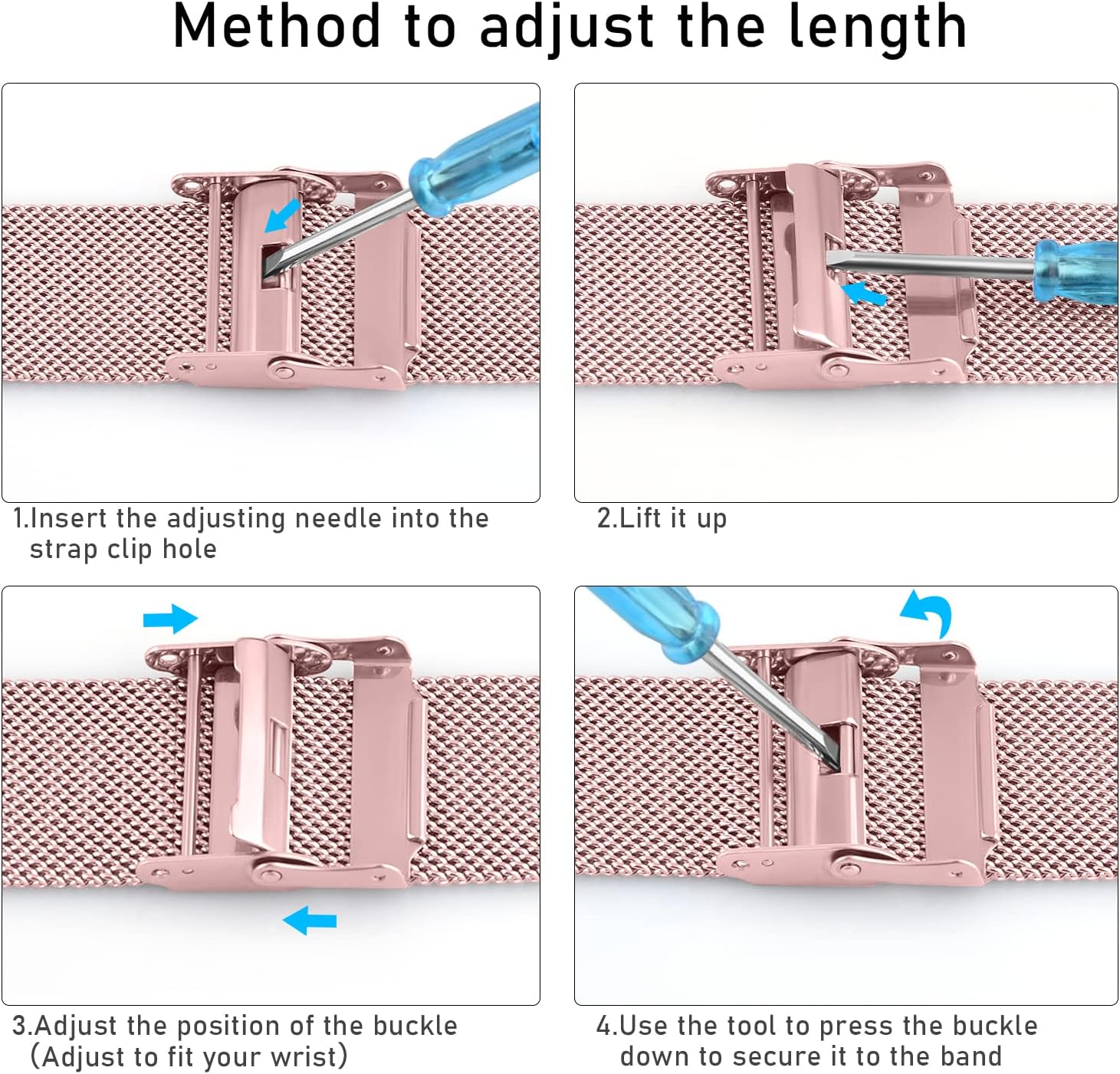 Method to adjust the length

1.Insert the adjusting needle into the strap clip hole

2.Lift it up

3.Adjust the position of the buckle (Adjust to fit your wrist)

4.Use the tool to press the buckle down to secure it to the band