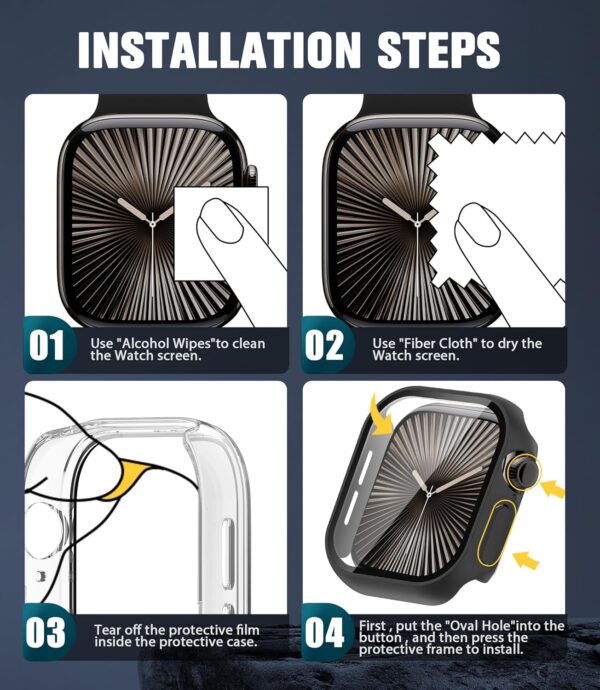 INSTALLATION STEPS

01 Use "Alcohol Wipes"to clean the Watch screen.

02 Use "Fiber Cloth" to dry the Watch screen.

03 Tear off the protective film inside the protective case.

04 First , put the "Oval Hole"into the button , and then press the protective frame to install.