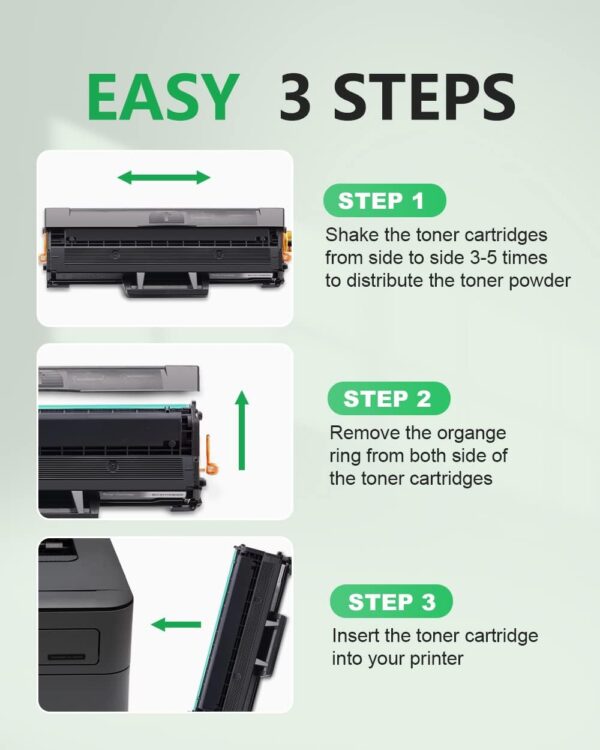 EASY 3 STEPS

STEP 1

Shake the toner cartridges from side to side 3-5 times to distribute the toner powder

STEP 2

Remove the organge ring from both side of the toner cartridges

STEP 3

Insert the toner cartridge into your printer